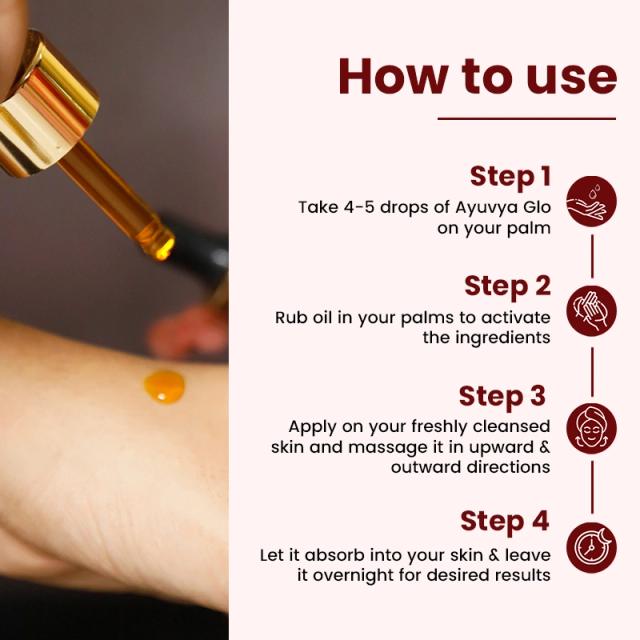 How to use

Step 1
Take 4-5 drops of Ayuvya Glo on your palm

Step 2
Rub oil in your palms to activate the ingredients

Step 3
Apply on your freshly cleansed skin and massage it in upward & outward directions

Step 4
Let it absorb into your skin & leave it overnight for desired results